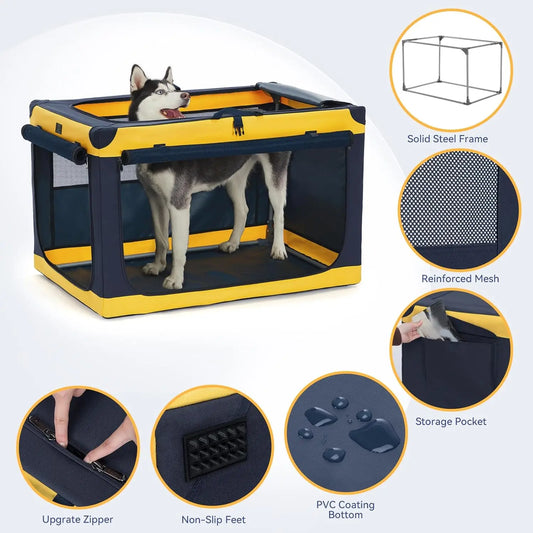 Solid Steel Frame

Reinforced Mesh

Storage Pocket

Upgrate Zipper

Non-Slip Feet

PVC Coating Bottom